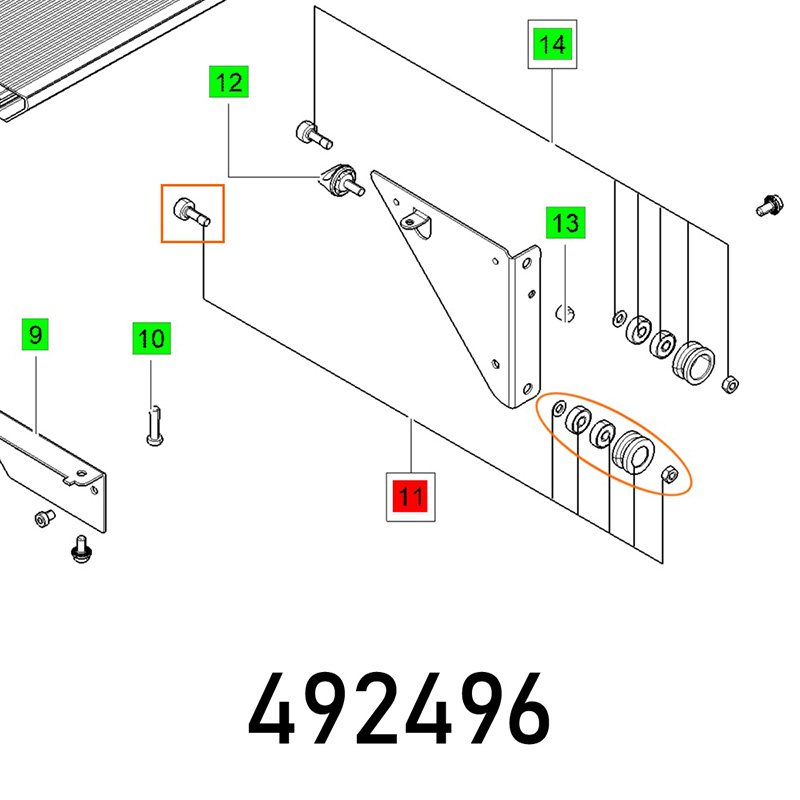 14

12

13

9

10

11

492496